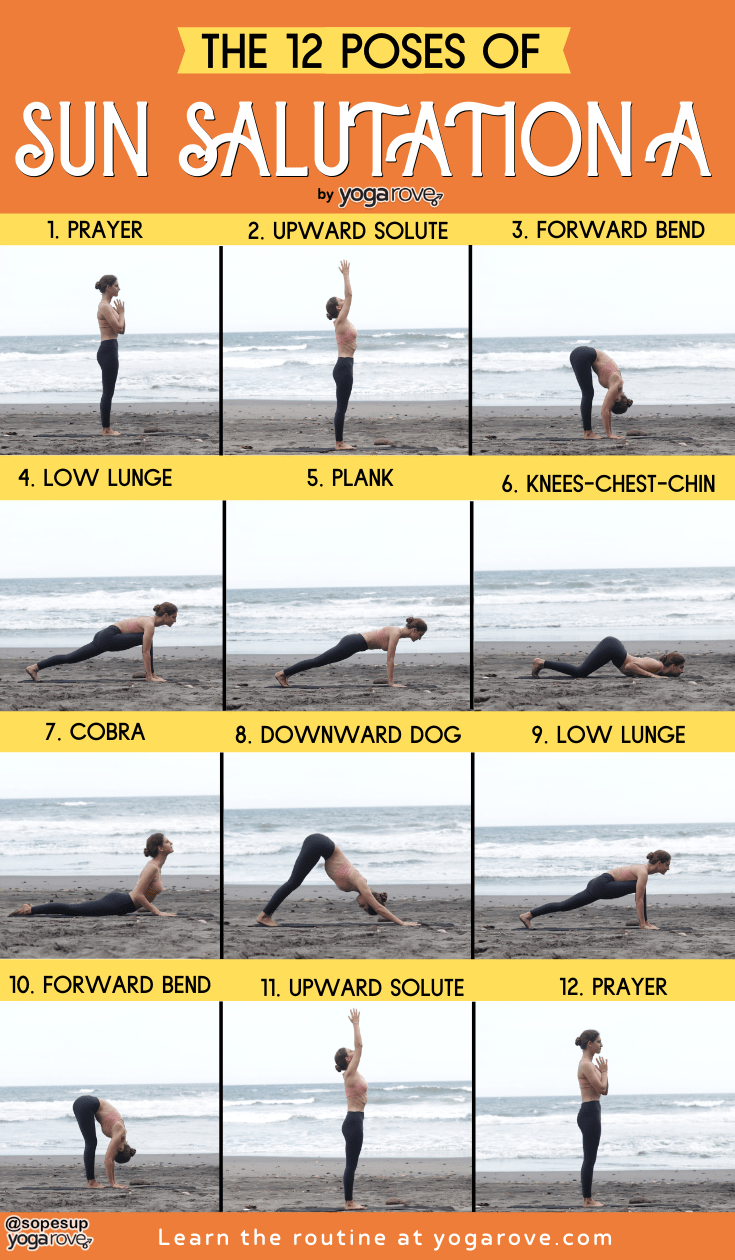 THE 12 POSES OF

SUN SALUTATION A

by yogarove

1. PRAYER

2. UPWARD SOLUTE

3. FORWARD BEND

4. LOW LUNGE

5. PLANK

6. KNEES-CHEST-CHIN

7. COBRA

8. DOWNWARD DOG

9. LOW LUNGE

10. FORWARD BEND

11. UPWARD SOLUTE

12. PRAYER

@sopesup
yogarove

Learn the routine at yogarove.com