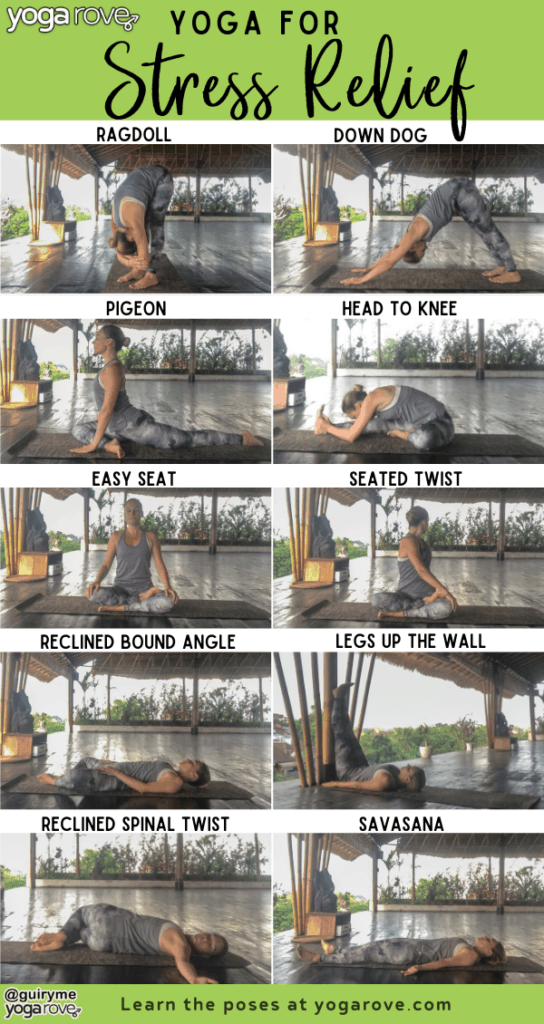 yoga rove

YOGA FOR

Stress Relief

RAGDOLL

DOWN DOG

PIGEON

HEAD TO KNEE

EASY SEAT

SEATED TWIST

RECLINED BOUND ANGLE

LEGS UP THE WALL

RECLINED SPINAL TWIST

SAVASANA

@guiryme
yoga rove

Learn the poses at yogarove.com