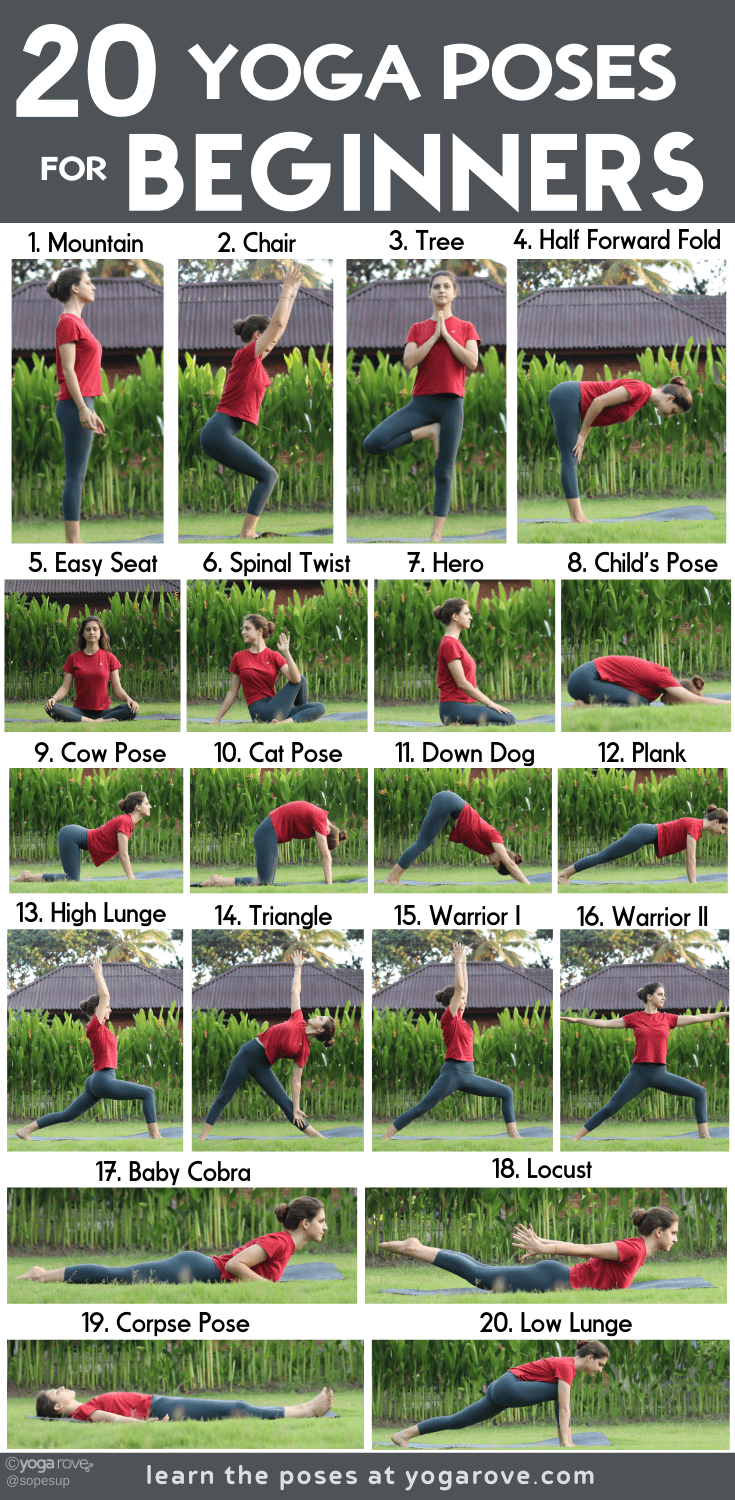 20 YOGA POSES FOR BEGINNERS

1. Mountain
2. Chair
3. Tree
4. Half Forward Fold
5. Easy Seat
6. Spinal Twist
7. Hero
8. Child's Pose
9. Cow Pose
10. Cat Pose
11. Down Dog
12. Plank
13. High Lunge
14. Triangle
15. Warrior I
16. Warrior II
17. Baby Cobra
18. Locust
19. Corpse Pose
20. Low Lunge

©yoga rove
@sopesup
learn the poses at yogarove.com